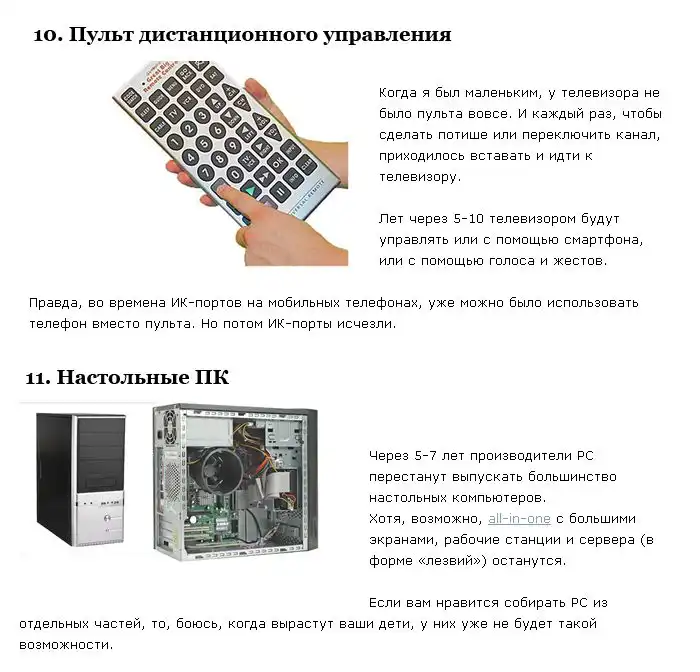 10. Пульт дистанционного управления

Когда я был маленьким, у телевизора не было пульта вовсе. И каждый раз, чтобы сделать потише или переключить канал, приходилось вставать и идти к телевизору.

Лет через 5-10 телевизором будут управлять или с помощью смартфона, или с помощью голоса и жестов.

Правда, во времена ИК-портов на мобильных телефонах, уже можно было использовать телефон вместо пульта. Но потом ИК-порты исчезли.

11. Настольные ПК

Через 5-7 лет производители PC перестанут выпускать большинство настольных компьютеров.
Хотя, возможно, all-in-one с большими экранами, рабочие станции и сервера (в форме «лезвий») останутся.

Если вам нравится собирать PC из отдельных частей, то, боюсь, когда вырастут ваши дети, у них уже не будет такой возможности.