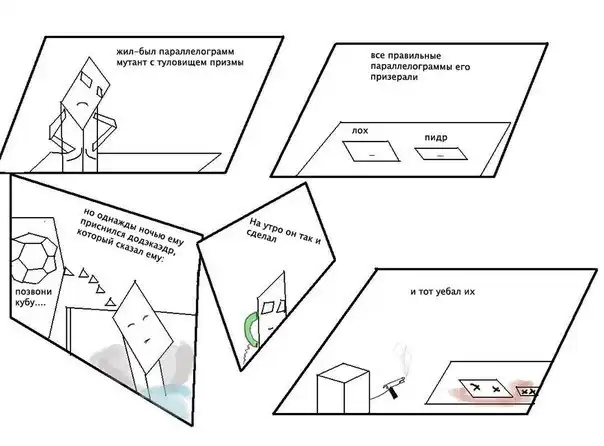 жил-был параллелограмм мутант с туловищем призмы

все правильные параллелограммы его призерали

лох

пидр

но однажды ночью ему приснился додэкаэдр, который сказал ему:

позвони кубу....

На утро он так и сделал

и тот уебал их