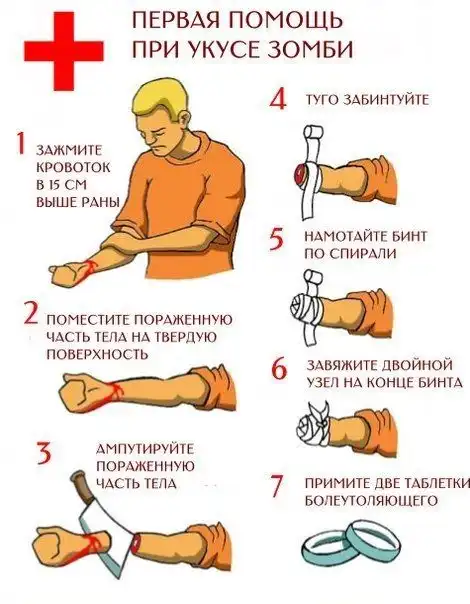 ПЕРВАЯ ПОМОЩЬ ПРИ УКУСЕ ЗОМБИ

1 ЗАЖМИТЕ КРОВОТОК В 15 СМ ВЫШЕ РАНЫ

2 ПОМЕСТИТЕ ПОРАЖЕННУЮ ЧАСТЬ ТЕЛА НА ТВЕРДУЮ ПОВЕРХНОСТЬ

3 АМПУТИРУЙТЕ ПОРАЖЕННУЮ ЧАСТЬ ТЕЛА

4 ТУГО ЗАБИНТУЙТЕ

5 НАМОТАЙТЕ БИНТ ПО СПИРАЛИ

6 ЗАВЯЖИТЕ ДВОЙНОЙ УЗЕЛ НА КОНЦЕ БИНТА

7 ПРИМИТЕ ДВЕ ТАБЛЕТКИ БОЛЕУТОЛЯЮЩЕГО