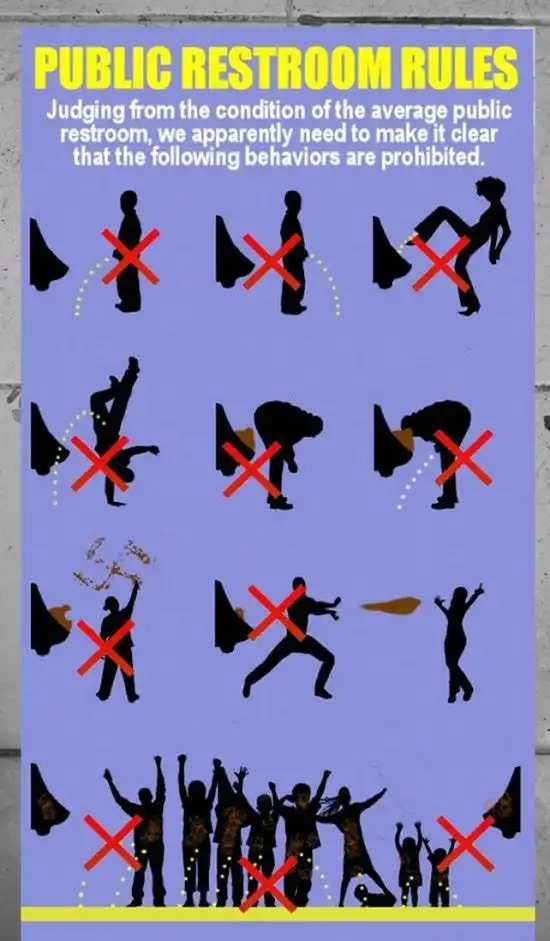 PUBLIC RESTROOM RULES

Judging from the condition of the average public restroom, we apparently need to make it clear that the following behaviors are prohibited.