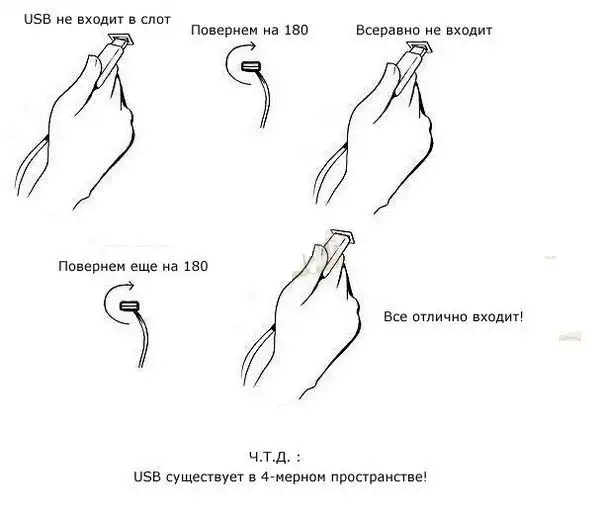 USB не входит в слот

Повернем на 180

Всеравно не входит

Повернем еще на 180

Все отлично входит!

Ч.Т.Д. :
USB существует в 4-мерном пространстве!