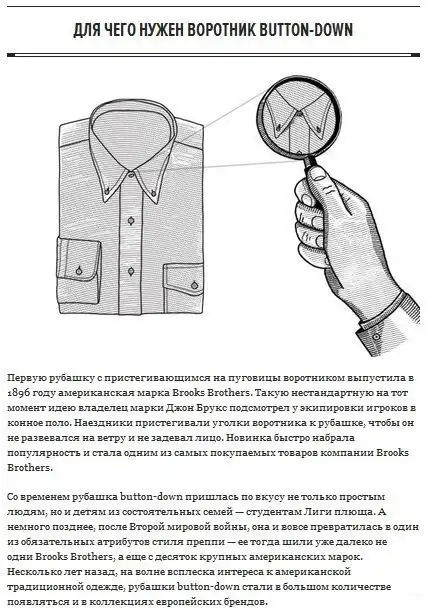 ДЛЯ ЧЕГО НУЖЕН ВОРОТНИК BUTTON-DOWN

Первую рубашку с пристегивающимся на пуговицы воротником выпустила в 1896 году американская марка Brooks Brothers. Такую нестандартную на тот момент идею владелец марки Джон Брукс подсмотрел у экипировки игроков в конное поло. Наездники пристегивали уголки воротника к рубашке, чтобы он не развевался на ветру и не задевал лицо. Новинка быстро набрала популярность и стала одним из самых покупаемых товаров компании Brooks Brothers.

Со временем рубашка button-down пришлась по вкусу не только простым людям, но и детям из состоятельных семей — студентам Лиги плюща. А немного позднее, после Второй мировой войны, она и вовсе превратилась в один из обязательных атрибутов стиля преппи — ее тогда шили уже далеко не одни Brooks Brothers, а еще с десяток крупных американских марок. Несколько лет назад, на волне всплеска интереса к американской традиционной одежде, рубашки button-down стали в большом количестве появляться и в коллекциях европейских брендов.