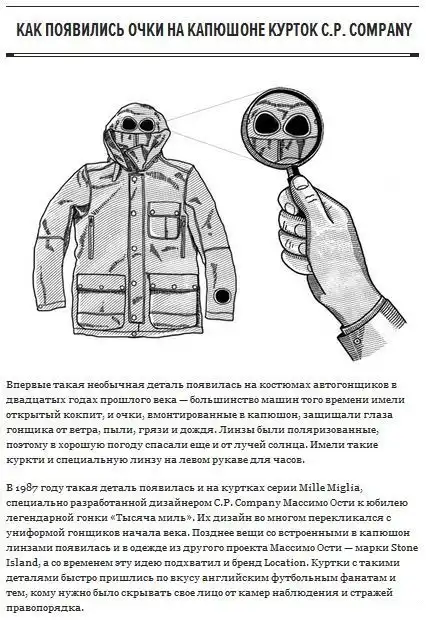 КАК ПОЯВИЛИСЬ ОЧКИ НА КАПЮШОНЕ КУРТОК C.P. COMPANY

Впервые такая необычная деталь появилась на костюмах автогонщиков в двадцатых годах прошлого века — большинство машин того времени имели открытый кокпит, и очки, вмонтированные в капюшон, защищали глаза гонщика от ветра, пыли, грязи и дождя. Линзы были поляризованные, поэтому в хорошую погоду спасали еще и от лучей солнца. Имели такие куркти и специальную линзу на левом рукаве для часов.

В 1987 году такая деталь появилась и на куртках серии Mille Miglia, специально разработанной дизайнером C.P. Company Массимо Ости к юбилею легендарной гонки «Тысяча миль». Их дизайн во многом перекликался с униформой гонщиков начала века. Позднее вещи со встроенными в капюшон линзами появилась и в одежде из другого проекта Массимо Ости — марки Stone Island, а со временем эту идею подхватил и бренд Location. Куртки с такими деталями быстро пришлись по вкусу английским футбольным фанатам и тем, кому нужно было скрывать свое лицо от камер наблюдения и стражей правопорядка.