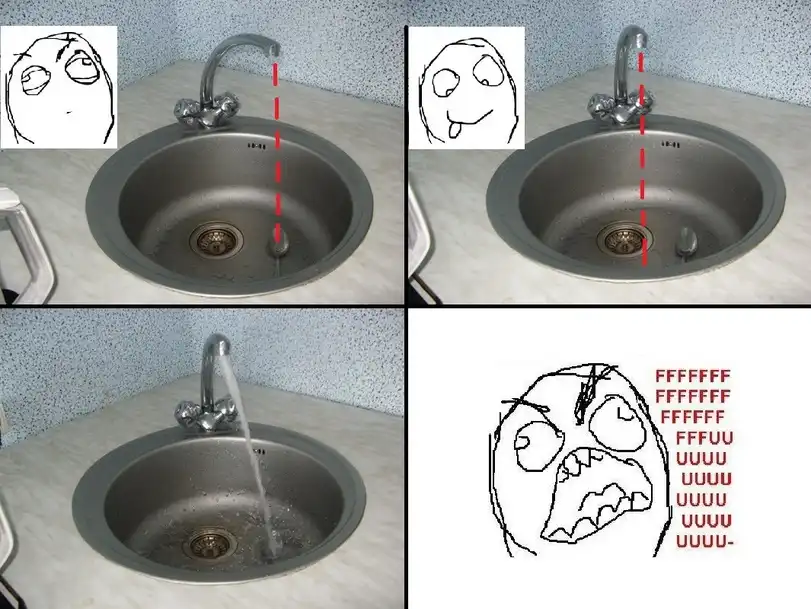 FFFFFFF
FFFFFFF
FFFFFF
FFFUU
UUUU
UUUU
UUUU
UUUU
UUUU-