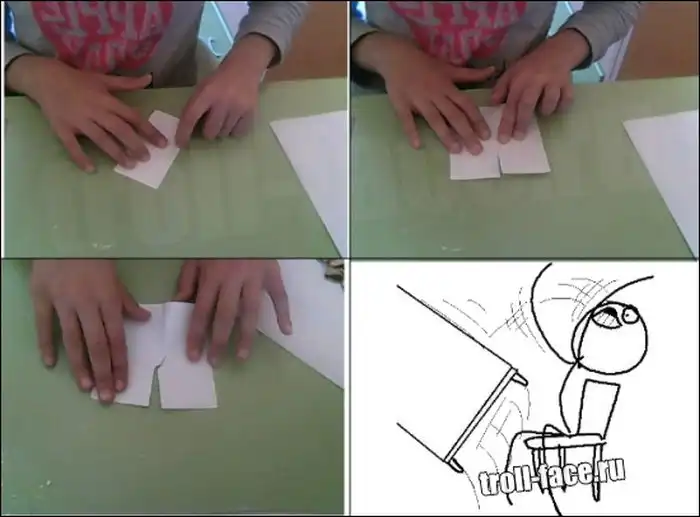 troll-face.ru