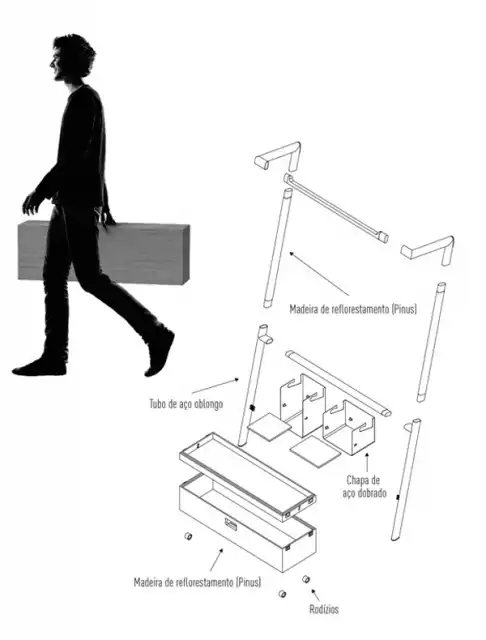 Madeira de reflorestamento (Pinus)

Tubo de aço oblongo

Chapa de aço dobrado

Madeira de reflorestamento (Pinus)

Rodízios