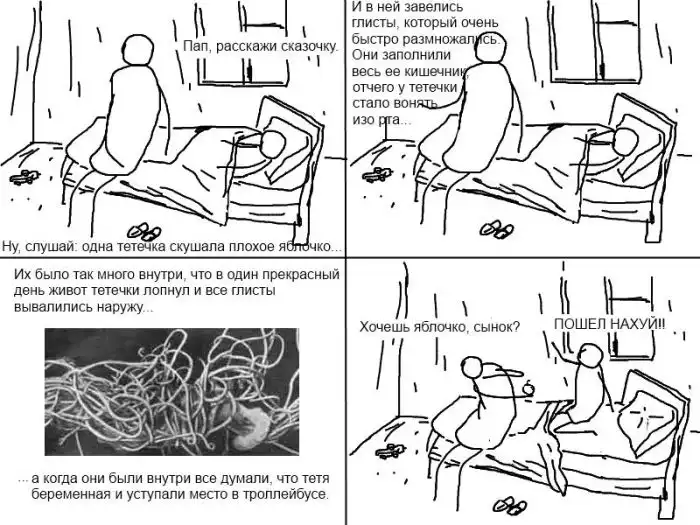 Пап, расскажи сказочку.

Ну, слушай: одна тетечка скушала плохое яблочко...

И в ней завелись глисты, который очень быстро размножались. Они заполнили весь ее кишечник, отчего у тетечки стало вонять изо рта...

Их было так много внутри, что в один прекрасный день живот тетечки лопнул и все глисты вывалились наружу...

... а когда они были внутри все думали, что тетя беременная и уступали место в троллейбусе.

Хочешь яблочко, сынок?

ПОШЕЛ НАХУЙ!!