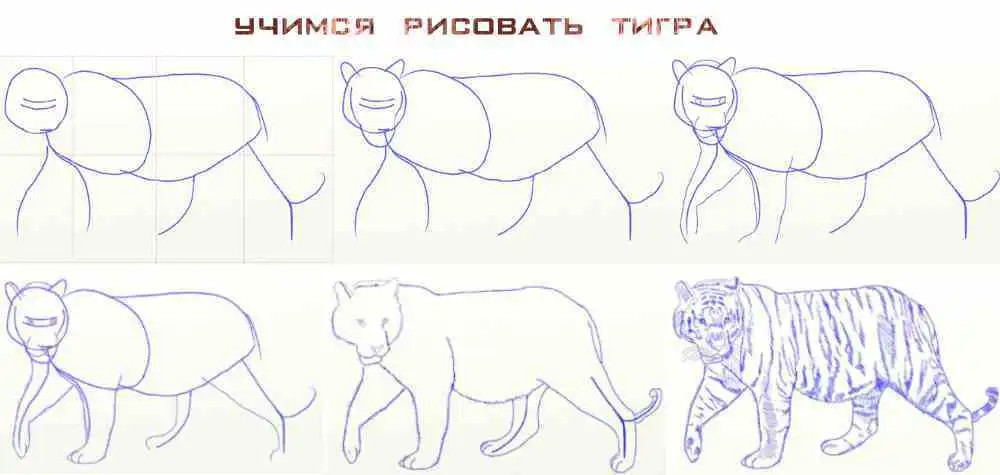 УЧИМСЯ РИСОВАТЬ ТИГРА