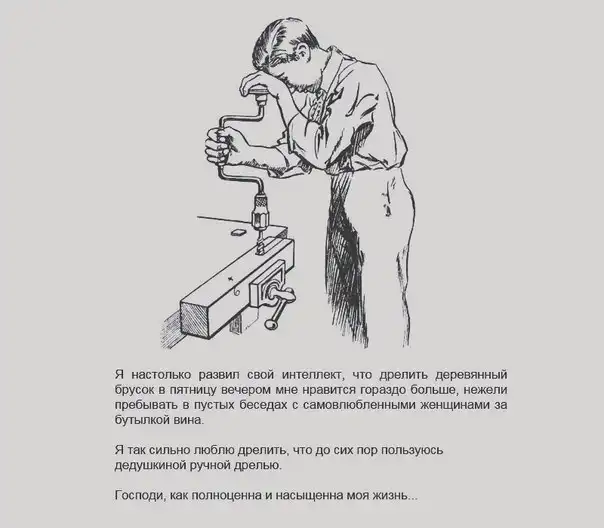 Я настолько развил свой интеллект, что дрелить деревянный брусок в пятницу вечером мне нравится гораздо больше, нежели пребывать в пустых беседах с самовлюбленными женщинами за бутылкой вина.

Я так сильно люблю дрелить, что до сих пор пользуюсь дедушкиной ручной дрелью.

Господи, как полноценна и насыщенна моя жизнь...