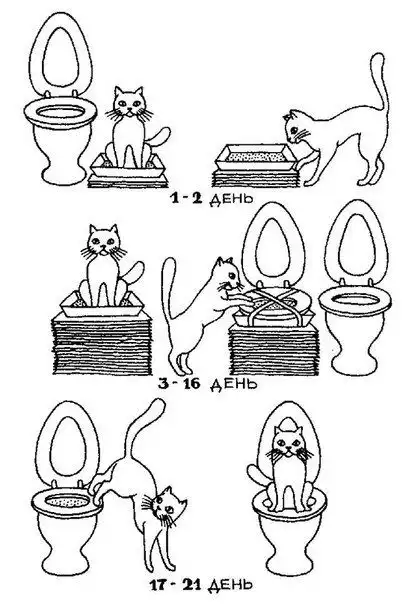 1 - 2 ДЕНЬ

3 - 16 ДЕНЬ

17 - 21 ДЕНЬ