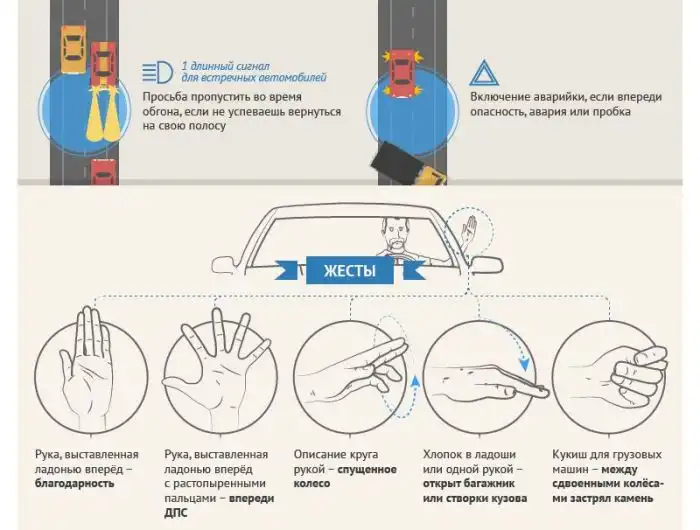 1 длинный сигнал для встречных автомобилей

Просьба пропустить во время обгона, если не успеваешь вернуться на свою полосу

Включение аварийки, если впереди опасность, авария или пробка

ЖЕСТЫ

Рука, выставленная ладонью вперёд – благодарность

Рука, выставленная ладонью вперёд с растопыренными пальцами – впереди ДПС

Описание круга рукой – спущенное колесо

Хлопок в ладоши или одной рукой – открыт багажник или створки кузова

Кукиш для грузовых машин – между сдвоенными колёсами застрял камень