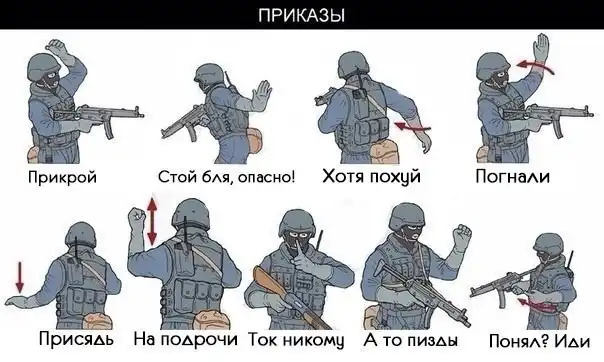 ПРИКАЗЫ

Прикрой

Стой бля, опасно!

Хотя похуй

Погнали

Присядь

На подрочи

Ток никому

А то пизды

Понял? Иди