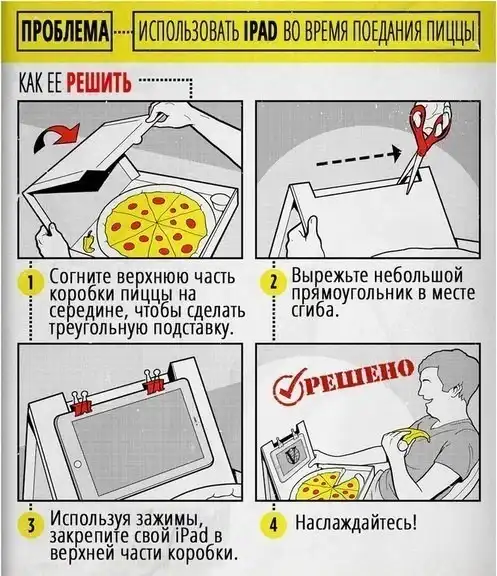 ПРОБЛЕМА ИСПОЛЬЗОВАТЬ IPAD ВО ВРЕМЯ ПОЕДАНИЯ ПИЦЦЫ

КАК ЕЕ РЕШИТЬ

1 Согните верхнюю часть коробки пиццы на середине, чтобы сделать треугольную подставку.

2 Вырежьте небольшой прямоугольник в месте сгиба.

3 Используя зажимы, закрепите свой iPad в верхней части коробки.

РЕШЕНО

4 Наслаждайтесь!