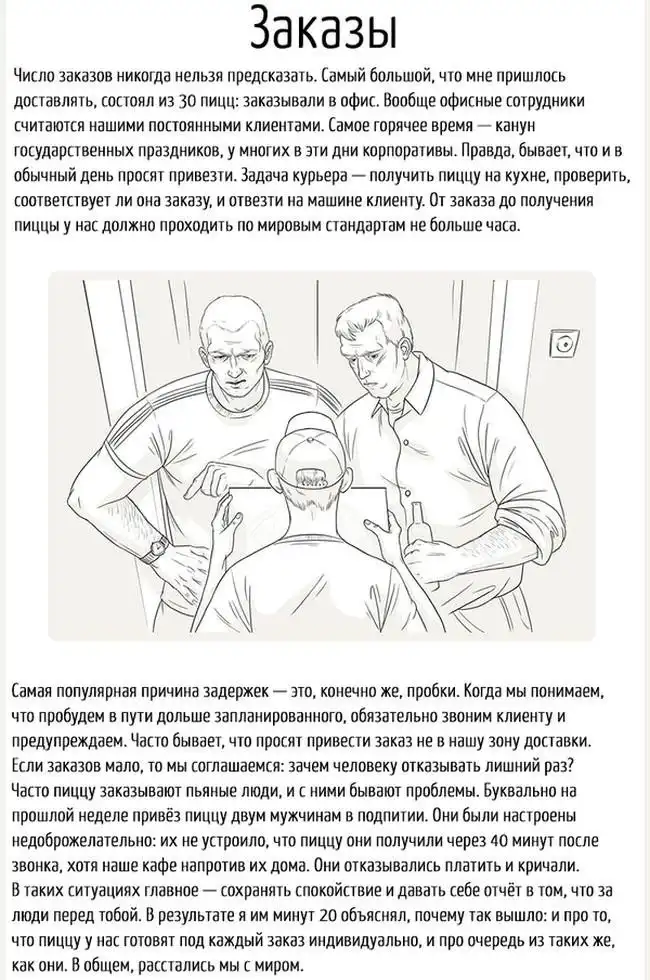 Заказы

Число заказов никогда нельзя предсказать. Самый большой, что мне пришлось доставлять, состоял из 30 пицц: заказывали в офис. Вообще офисные сотрудники считаются нашими постоянными клиентами. Самое горячее время — канун государственных праздников, у многих в эти дни корпоративы. Правда, бывает, что и в обычный день просят привезти. Задача курьера — получить пиццу на кухне, проверить, соответствует ли она заказу, и отвезти на машине клиенту. От заказа до получения пиццы у нас должно проходить по мировым стандартам не больше часа.

Самая популярная причина задержек — это, конечно же, пробки. Когда мы понимаем, что пробудем в пути дольше запланированного, обязательно звоним клиенту и предупреждаем. Часто бывает, что просят привести заказ не в нашу зону доставки. Если заказов мало, то мы соглашаемся: зачем человеку отказывать лишний раз? Часто пиццу заказывают пьяные люди, и с ними бывают проблемы. Буквально на прошлой неделе привёз пиццу двум мужчинам в подпитии. Они были настроены недоброжелательно: их не устроило, что пиццу они получили через 40 минут после звонка, хотя наше кафе напротив их дома. Они отказывались платить и кричали. В таких ситуациях главное — сохранять спокойствие и давать себе отчёт в том, что за люди перед тобой. В результате я им минут 20 объяснял, почему так вышло: и про то, что пиццу у нас готовят под каждый заказ индивидуально, и про очередь из таких же, как они. В общем, расстались мы с миром.