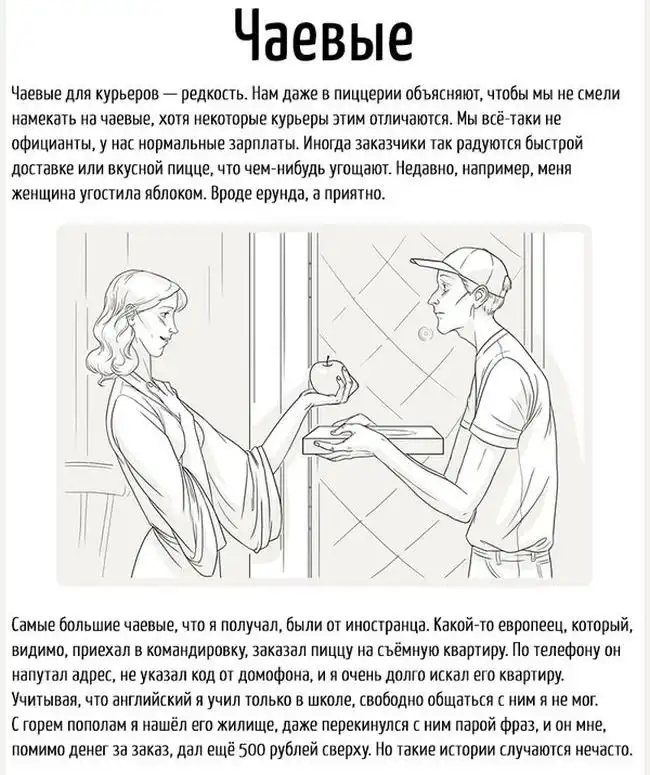 Чаевые

Чаевые для курьеров — редкость. Нам даже в пиццерии объясняют, чтобы мы не смели намекать на чаевые, хотя некоторые курьеры этим отличаются. Мы всё-таки не официанты, у нас нормальные зарплаты. Иногда заказчики так радуются быстрой доставке или вкусной пицце, что чем-нибудь угощают. Недавно, например, меня женщина угостила яблоком. Вроде ерунда, а приятно.

Самые большие чаевые, что я получал, были от иностранца. Какой-то европеец, который, видимо, приехал в командировку, заказал пиццу на съёмную квартиру. По телефону он напутал адрес, не указал код от домофона, и я очень долго искал его квартиру. Учитывая, что английский я учил только в школе, свободно общаться с ним я не мог. С горем пополам я нашёл его жилище, даже перекинулся с ним парой фраз, и он мне, помимо денег за заказ, дал ещё 500 рублей сверху. Но такие истории случаются нечасто.