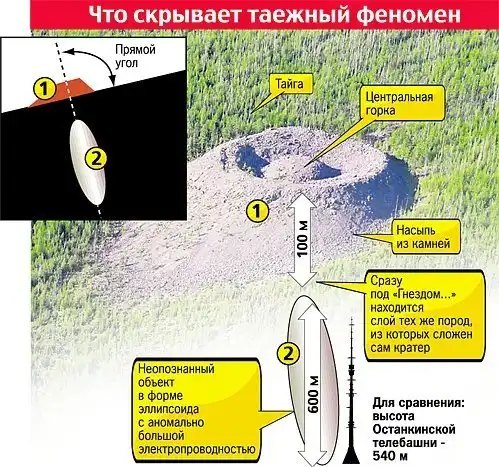 Что скрывает таежный феномен

Прямой угол

1

2

Тайга

Центральная горка

1

100 м

Насыпь из камней

Сразу под «Гнездом...» находится слой тех же пород, из которых сложен сам кратер

2

600 м

Неопознанный объект в форме эллипсоида с аномально большой электропроводностью

Для сравнения: высота Останкинской телебашни - 540 м