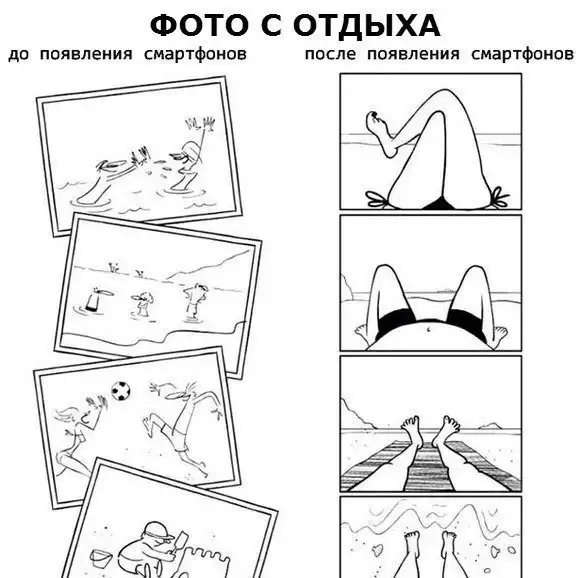 ФОТО С ОТДЫХА

до появления смартфонов

после появления смартфонов