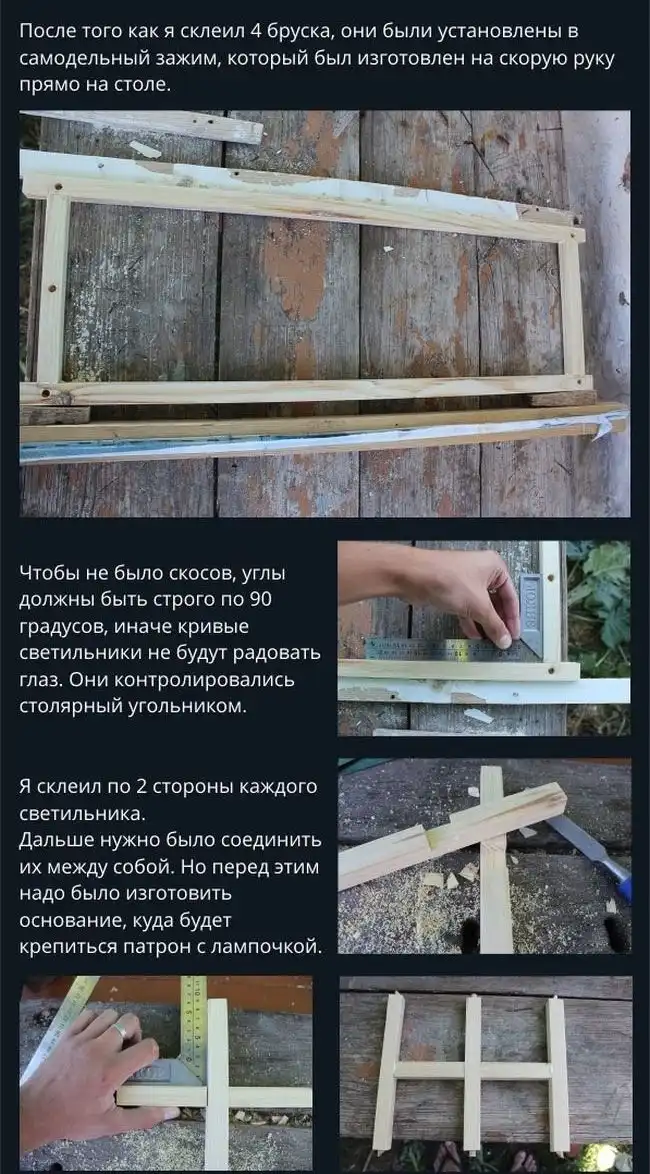 После того как я склеил 4 бруска, они были установлены в самодельный зажим, который был изготовлен на скорую руку прямо на столе.

Чтобы не было скосов, углы должны быть строго по 90 градусов, иначе кривые светильники не будут радовать глаз. Они контролировались столярный угольником.

Я склеил по 2 стороны каждого светильника.
Дальше нужно было соединить их между собой. Но перед этим надо было изготовить основание, куда будет крепиться патрон с лампочкой.