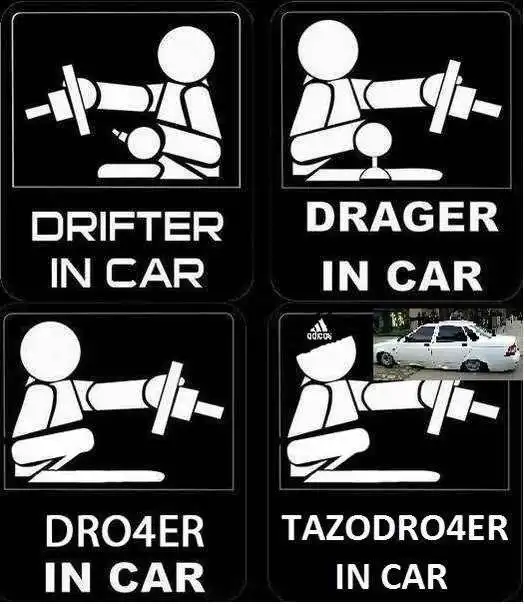 DRIFTER IN CAR

DRAGER IN CAR

DRO4ER IN CAR

adidas

TAZODRO4ER IN CAR