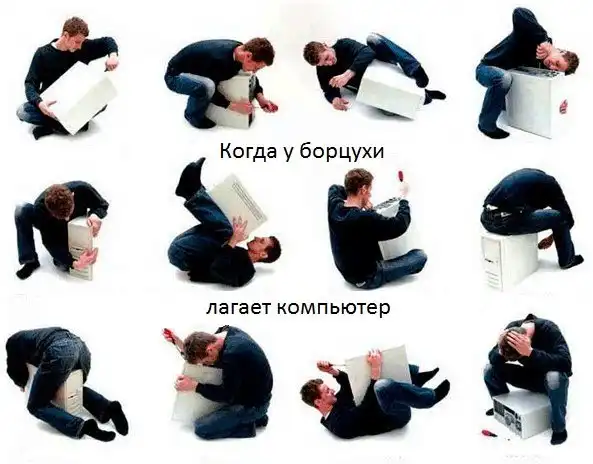 Когда у борцухи

лагает компьютер