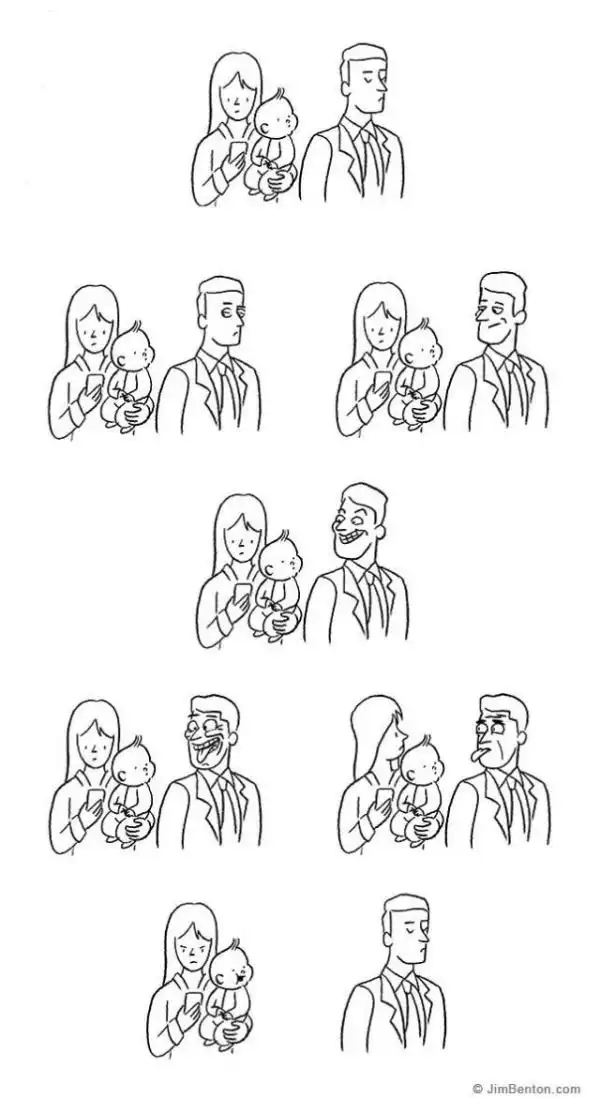 © JimBenton.com