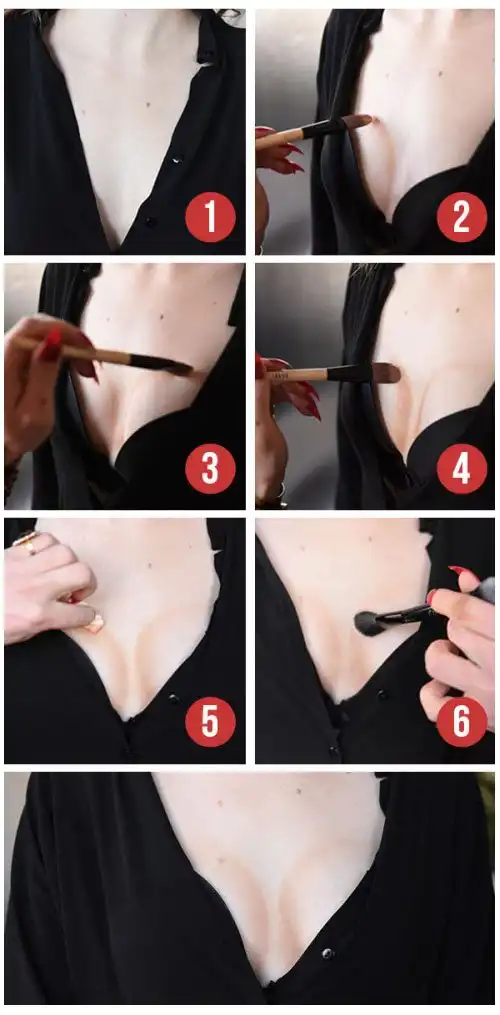 1
2
3
4
5
6