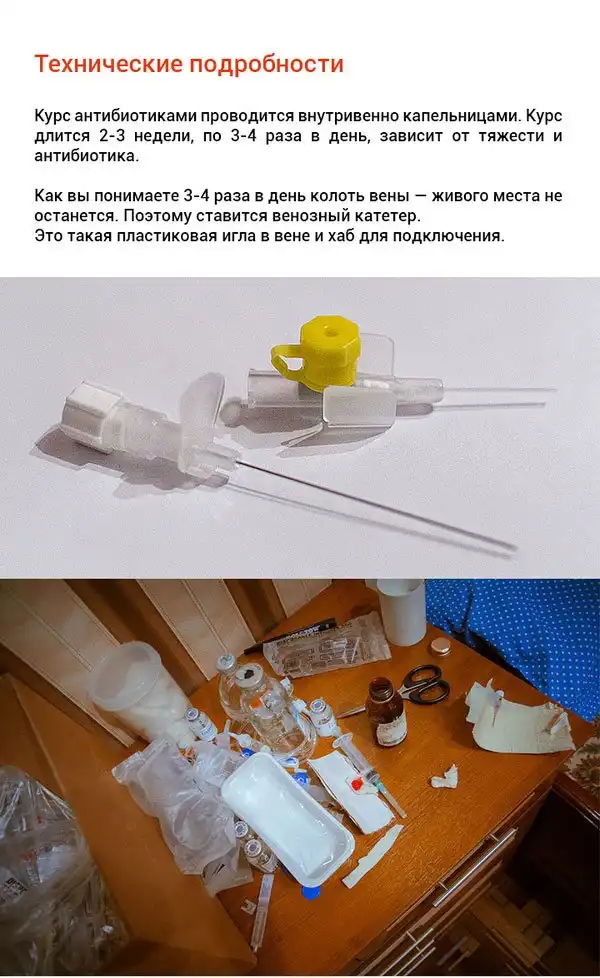 Технические подробности

Курс антибиотиками проводится внутривенно капельницами. Курс длится 2-3 недели, по 3-4 раза в день, зависит от тяжести и антибиотика.

Как вы понимаете 3-4 раза в день колоть вены — живого места не останется. Поэтому ставится венозный катетер.
Это такая пластиковая игла в вене и хаб для подключения.