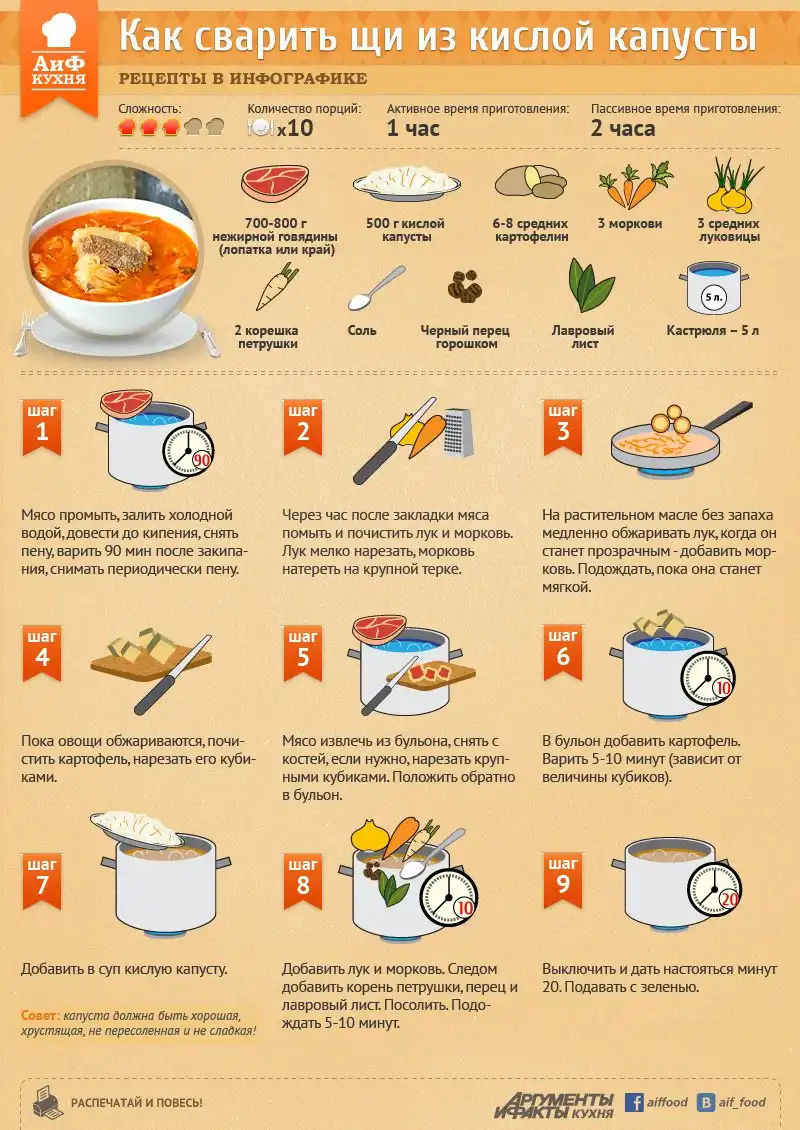 АиФ КУХНЯ

Как сварить щи из кислой капусты

РЕЦЕПТЫ В ИНФОГРАФИКЕ

Сложность:

Количество порций: x10

Активное время приготовления: 1 час

Пассивное время приготовления: 2 часа

700-800 г нежирной говядины (лопатка или край)

500 г кислой капусты

6-8 средних картофелин

3 моркови

3 средних луковицы

2 корешка петрушки

Соль

Черный перец горошком

Лавровый лист

5 л.

Кастрюля – 5 л

шаг 1

90

Мясо промыть, залить холодной водой, довести до кипения, снять пену, варить 90 мин после закипания, снимать периодически пену.

шаг 2

Через час после закладки мяса помыть и почистить лук и морковь. Лук мелко нарезать, морковь натереть на крупной терке.

шаг 3

На растительном масле без запаха медленно обжаривать лук, когда он станет прозрачным - добавить морковь. Подождать, пока она станет мягкой.

шаг 4

Пока овощи обжариваются, почистить картофель, нарезать его кубиками.

шаг 5

Мясо извлечь из бульона, снять с костей, если нужно, нарезать крупными кубиками. Положить обратно в бульон.

шаг 6

10

В бульон добавить картофель. Варить 5-10 минут (зависит от величины кубиков).

шаг 7

Добавить в суп кислую капусту.

Совет: капуста должна быть хорошая, хрустящая, не пересоленная и не сладкая!

шаг 8

10

Добавить лук и морковь. Следом добавить корень петрушки, перец и лавровый лист. Посолить. Подождать 5-10 минут.

шаг 9

20

Выключить и дать настояться минут 20. Подавать с зеленью.

РАСПЕЧАТАЙ И ПОВЕСЬ!

АРГУМЕНТЫ И ФАКТЫ КУХНЯ

aiffood

aif_food