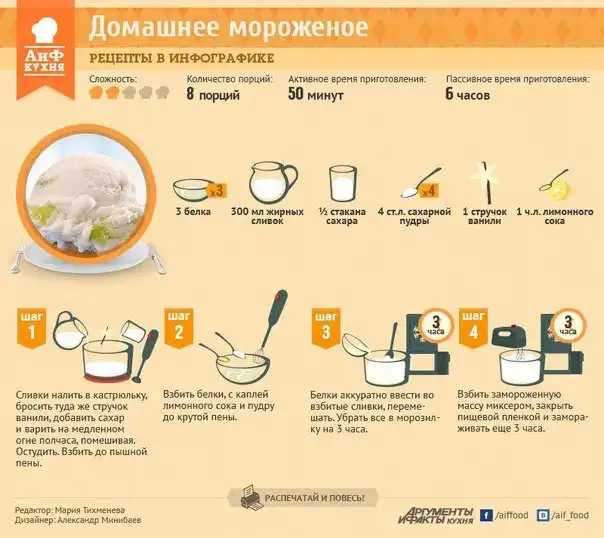 АиФ КУХНЯ

Домашнее мороженое

РЕЦЕПТЫ В ИНФОГРАФИКЕ

Сложность:

Количество порций: 8 порций

Активное время приготовления: 50 минут

Пассивное время приготовления: 6 часов

x3
3 белка

300 мл жирных сливок

½ стакана сахара

x4
4 ст.л. сахарной пудры

1 стручок ванили

1 ч.л. лимонного сока

шаг 1
Сливки налить в кастрюльку, бросить туда же стручок ванили, добавить сахар и варить на медленном огне полчаса, помешивая. Остудить. Взбить до пышной пены.

шаг 2
Взбить белки, с каплей лимонного сока и пудру до крутой пены.

шаг 3
3 часа
Белки аккуратно ввести во взбитые сливки, перемешать. Убрать все в морозилку на 3 часа.

шаг 4
3 часа
Взбить замороженную массу миксером, закрыть пищевой пленкой и замораживать еще 3 часа.

РАСПЕЧАТАЙ И ПОВЕСЬ!

Редактор: Мария Тихменева
Дизайнер: Александр Минибаев

АРГУМЕНТЫ И ФАКТЫ КУХНЯ

f /aiffood
В /aif_food