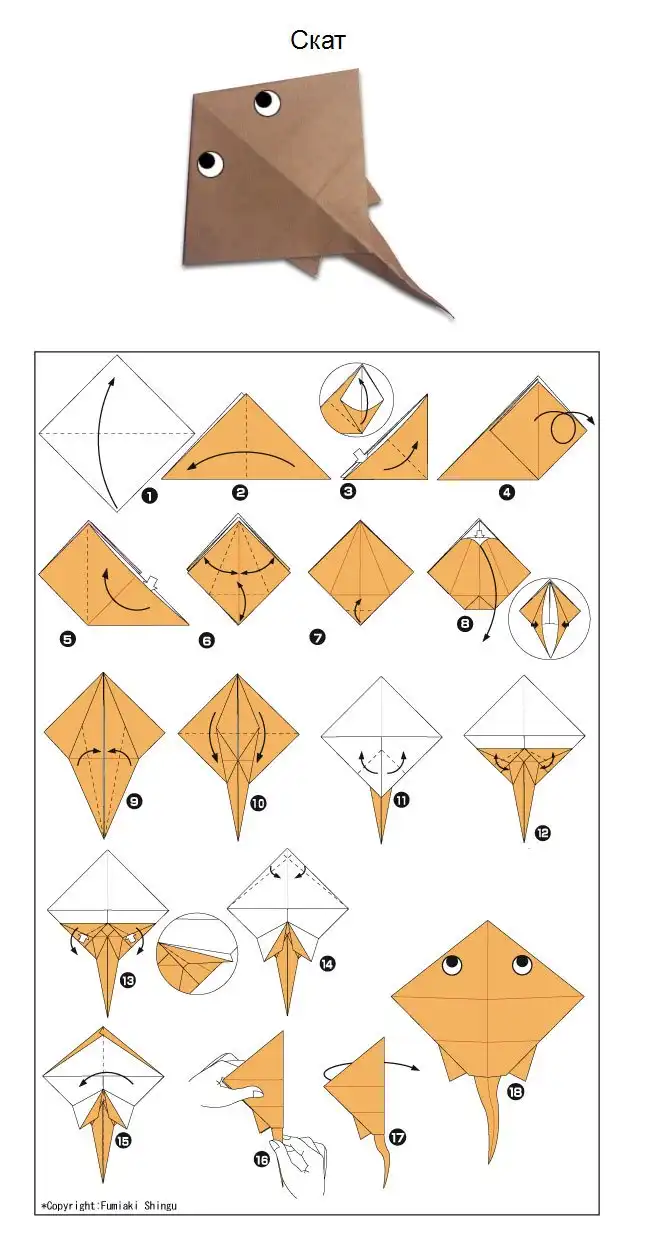 Скат

1
2
3
4
5
6
7
8
9
10
11
12
13
14
15
16
17
18

*Copyright:Fumiaki Shingu