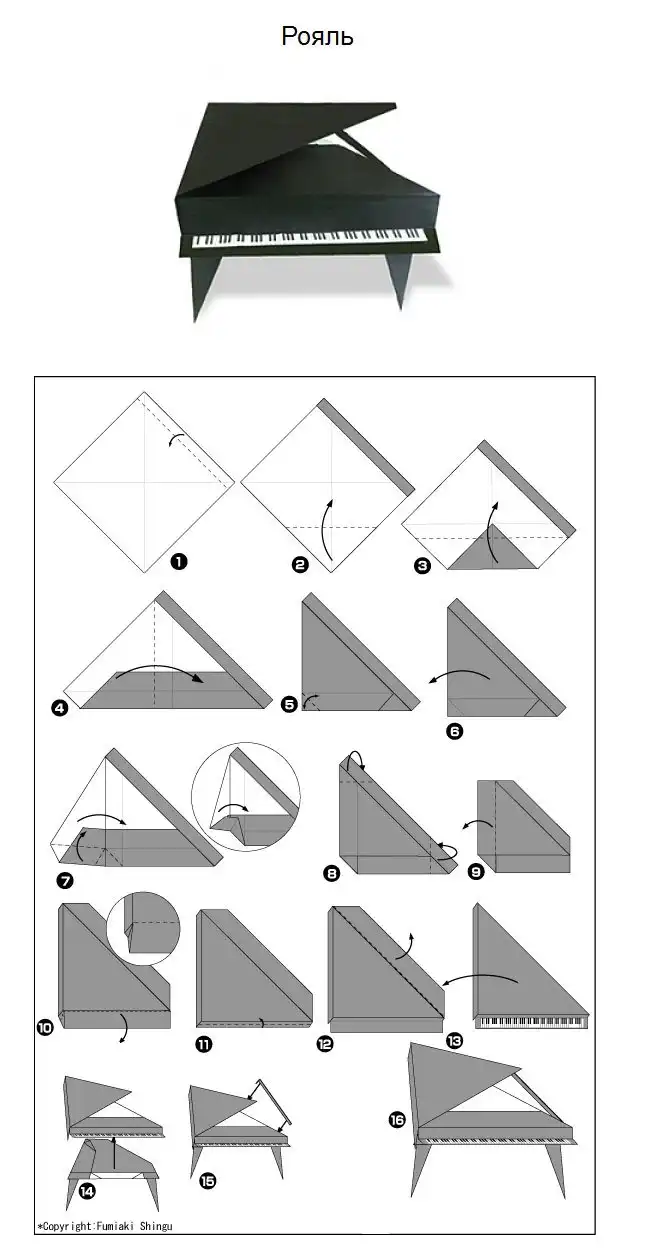 Рояль

1
2
3
4
5
6
7
8
9
10
11
12
13
14
15
16

*Copyright:Fumiaki Shingu