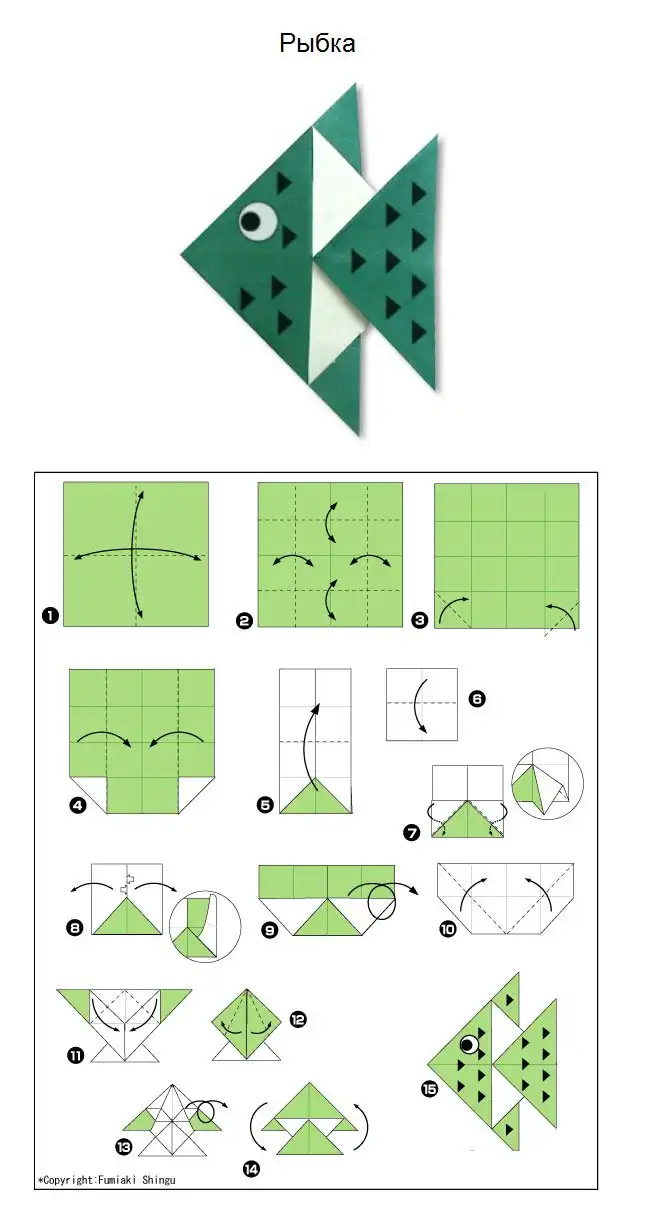 Рыбка

1
2
3
4
5
6
7
8
9
10
11
12
13
14
15

*Copyright:Fumiaki Shingu