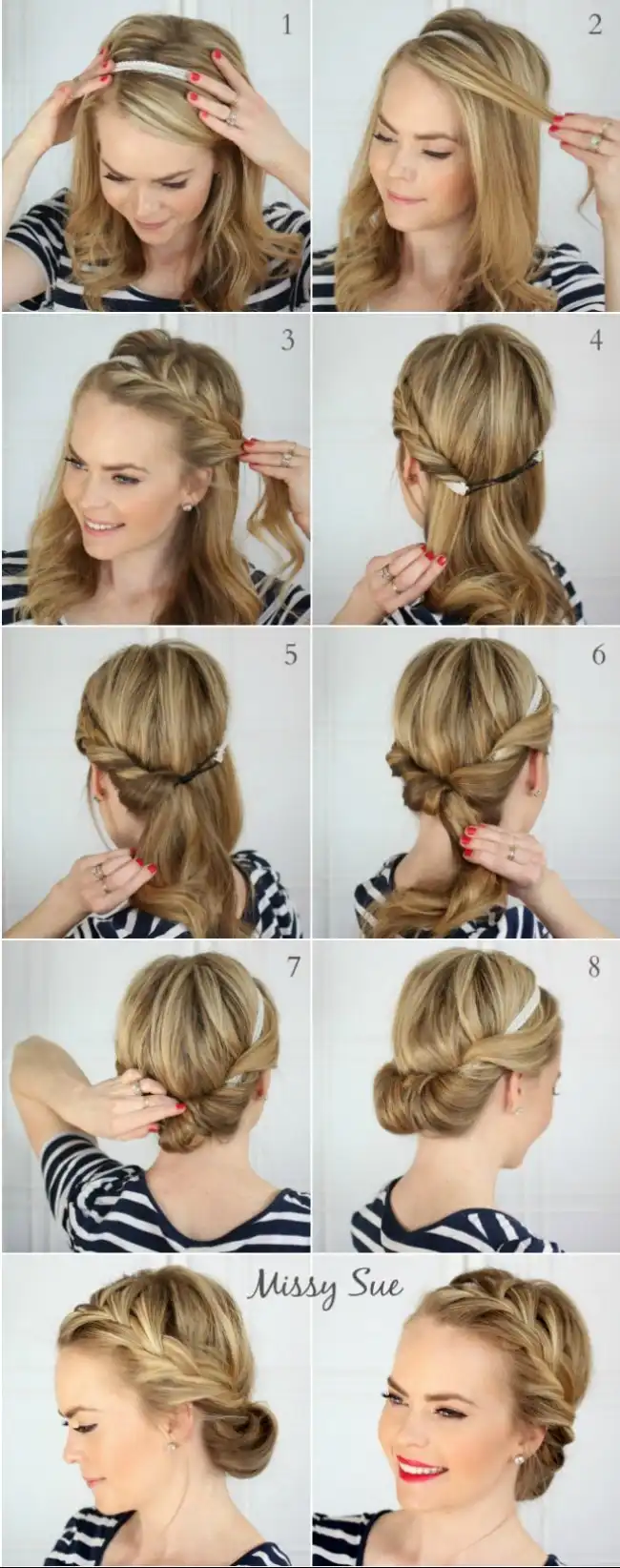 1
2
3
4
5
6
7
8
Missy Sue