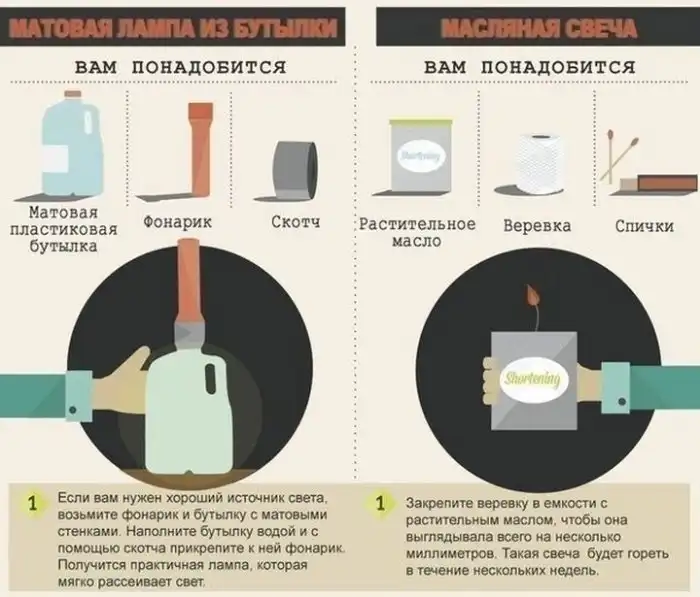 МАТОВАЯ ЛАМПА ИЗ БУТЫЛКИ

ВАМ ПОНАДОБИТСЯ

Матовая пластиковая бутылка

Фонарик

Скотч

1 Если вам нужен хороший источник света, возьмите фонарик и бутылку с матовыми стенками. Наполните бутылку водой и с помощью скотча прикрепите к ней фонарик. Получится практичная лампа, которая мягко рассеивает свет.

МАСЛЯНАЯ СВЕЧА

ВАМ ПОНАДОБИТСЯ

Shortening

Растительное масло

Веревка

Спички

Shortening

1 Закрепите веревку в емкости с растительным маслом, чтобы она выглядывала всего на несколько миллиметров. Такая свеча будет гореть в течение нескольких недель.