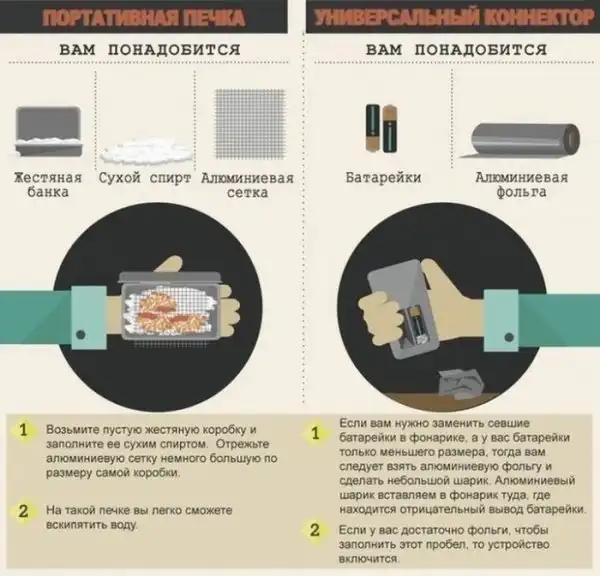 ПОРТАТИВНАЯ ПЕЧКА

ВАМ ПОНАДОБИТСЯ

Жестяная банка

Сухой спирт

Алюминиевая сетка

1 Возьмите пустую жестяную коробку и заполните ее сухим спиртом. Отрежьте алюминиевую сетку немного большую по размеру самой коробки.

2 На такой печке вы легко сможете вскипятить воду.

УНИВЕРСАЛЬНЫЙ КОННЕКТОР

ВАМ ПОНАДОБИТСЯ

Батарейки

Алюминиевая фольга

1 Если вам нужно заменить севшие батарейки в фонарике, а у вас батарейки только меньшего размера, тогда вам следует взять алюминиевую фольгу и сделать небольшой шарик. Алюминиевый шарик вставляем в фонарик туда, где находится отрицательный вывод батарейки.

2 Если у вас достаточно фольги, чтобы заполнить этот пробел, то устройство включится.