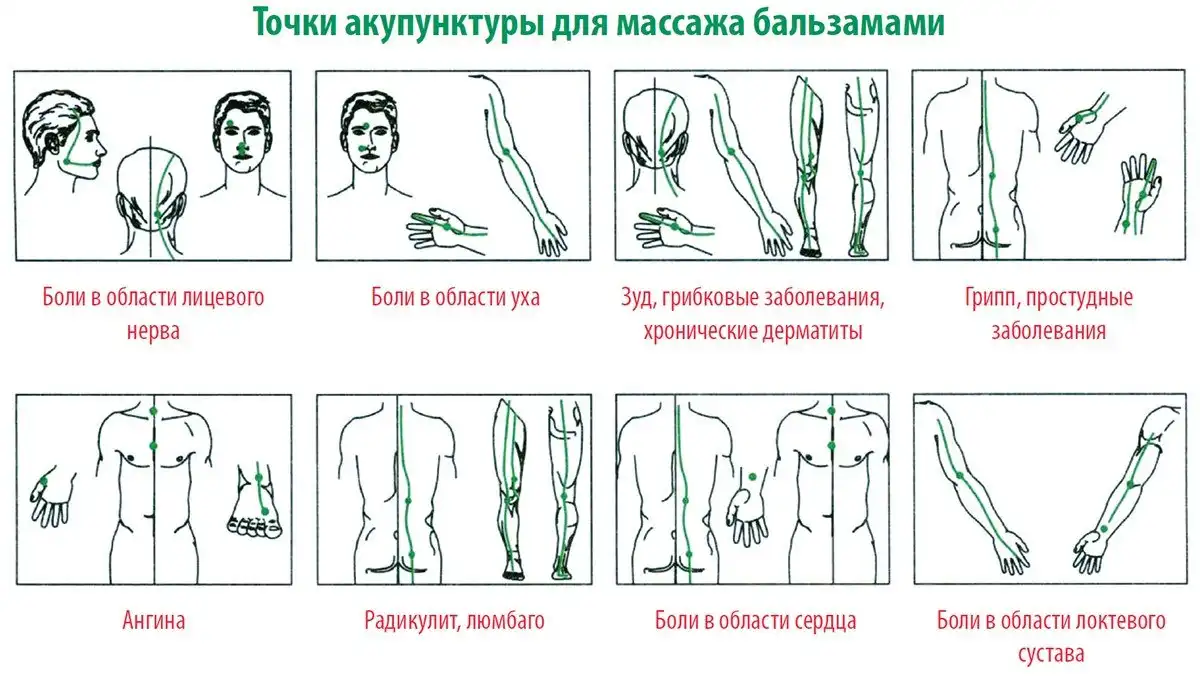 Точки акупунктуры для массажа бальзамами

Боли в области лицевого нерва

Боли в области уха

Зуд, грибковые заболевания, хронические дерматиты

Грипп, простудные заболевания

Ангина

Радикулит, люмбаго

Боли в области сердца

Боли в области локтевого сустава