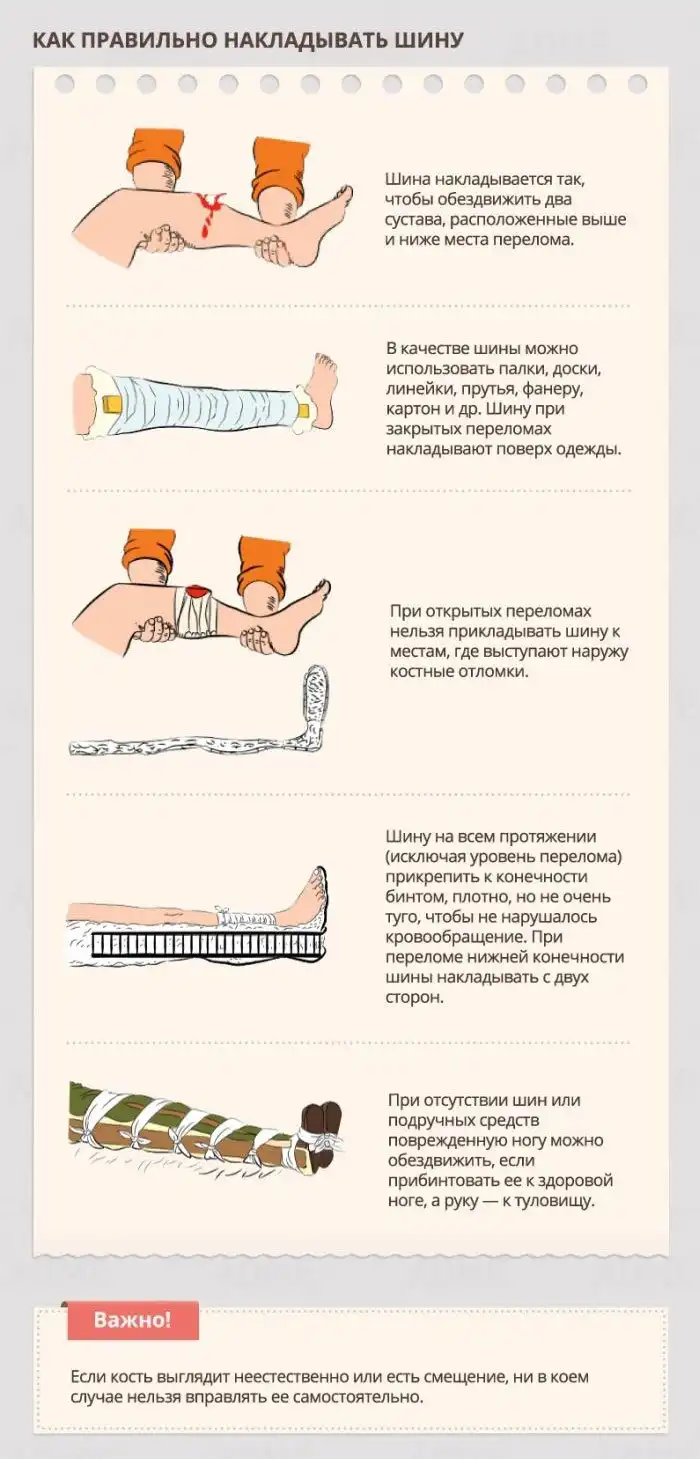 КАК ПРАВИЛЬНО НАКЛАДЫВАТЬ ШИНУ

Шина накладывается так, чтобы обездвижить два сустава, расположенные выше и ниже места перелома.

В качестве шины можно использовать палки, доски, линейки, прутья, фанеру, картон и др. Шину при закрытых переломах накладывают поверх одежды.

При открытых переломах нельзя прикладывать шину к местам, где выступают наружу костные отломки.

Шину на всем протяжении (исключая уровень перелома) прикрепить к конечности бинтом, плотно, но не очень туго, чтобы не нарушалось кровообращение. При переломе нижней конечности шины накладывать с двух сторон.

При отсутствии шин или подручных средств поврежденную ногу можно обездвижить, если прибинтовать ее к здоровой ноге, а руку — к туловищу.

Важно!

Если кость выглядит неестественно или есть смещение, ни в коем случае нельзя вправлять ее самостоятельно.