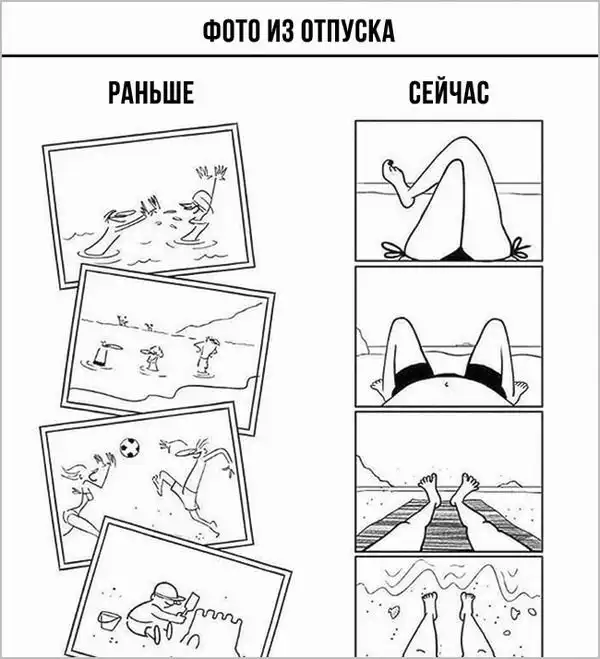 ФОТО ИЗ ОТПУСКА

РАНЬШЕ

СЕЙЧАС