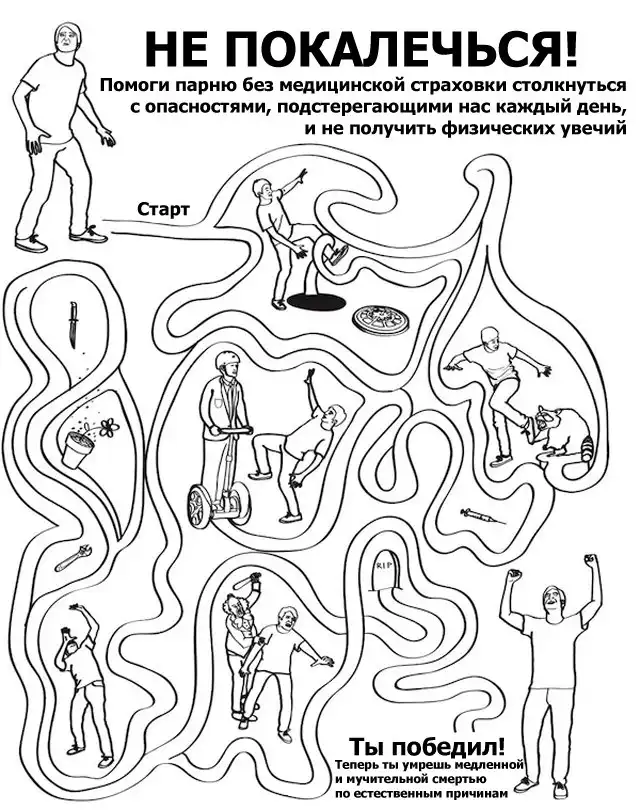 НЕ ПОКАЛЕЧЬСЯ!

Помоги парню без медицинской страховки столкнуться с опасностями, подстерегающими нас каждый день, и не получить физических увечий

Старт

RIP

Ты победил!
Теперь ты умрешь медленной и мучительной смертью по естественным причинам