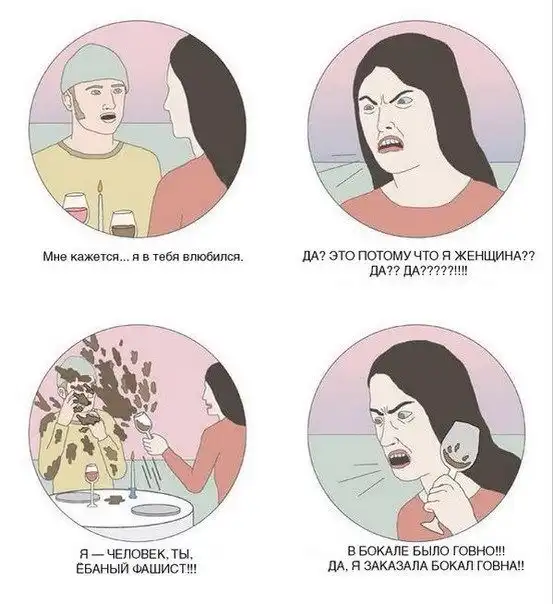 Мне кажется... я в тебя влюбился.

ДА? ЭТО ПОТОМУ ЧТО Я ЖЕНЩИНА?? ДА?? ДА?????!!!!

Я — ЧЕЛОВЕК, ТЫ, ЁБАНЫЙ ФАШИСТ!!!

В БОКАЛЕ БЫЛО ГОВНО!!! ДА, Я ЗАКАЗАЛА БОКАЛ ГОВНА!!