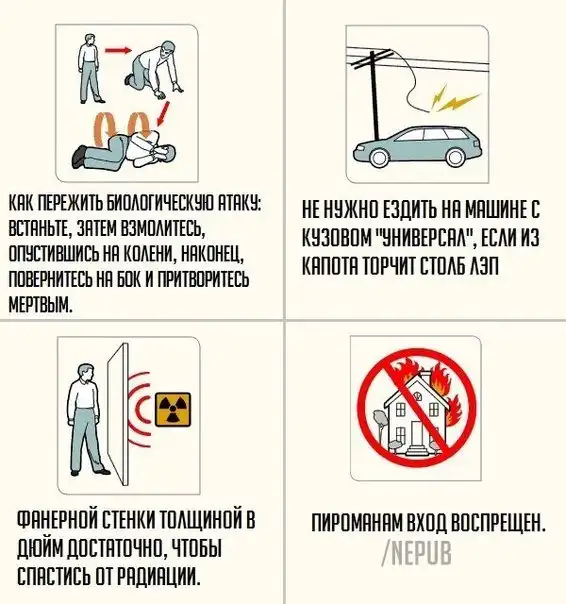 КАК ПЕРЕЖИТЬ БИОЛОГИЧЕСКУЮ АТАКУ: ВСТАНЬТЕ, ЗАТЕМ ВЗМОЛИТЕСЬ, ОПУСТИВШИСЬ НА КОЛЕНИ, НАКОНЕЦ, ПОВЕРНИТЕСЬ НА БОК И ПРИТВОРИТЕСЬ МЕРТВЫМ.

НЕ НУЖНО ЕЗДИТЬ НА МАШИНЕ С КУЗОВОМ "УНИВЕРСАЛ", ЕСЛИ ИЗ КАПОТА ТОРЧИТ СТОЛБ ЛЭП

ФАНЕРНОЙ СТЕНКИ ТОЛЩИНОЙ В ДЮЙМ ДОСТАТОЧНО, ЧТОБЫ СПАСТИСЬ ОТ РАДИАЦИИ.

ПИРОМАНАМ ВХОД ВОСПРЕЩЕН.

/NEPUB