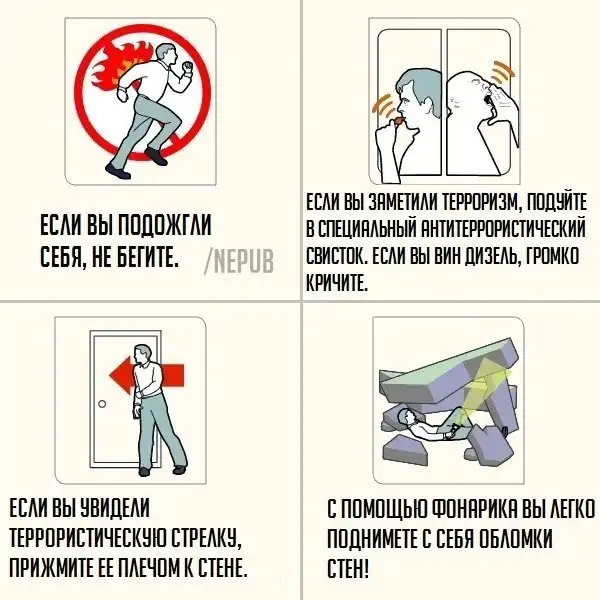 ЕСЛИ ВЫ ПОДОЖГЛИ СЕБЯ, НЕ БЕГИТЕ.

/NEPUB

ЕСЛИ ВЫ ЗАМЕТИЛИ ТЕРРОРИЗМ, ПОДУЙТЕ В СПЕЦИАЛЬНЫЙ АНТИТЕРРОРИСТИЧЕСКИЙ СВИСТОК. ЕСЛИ ВЫ ВИН ДИЗЕЛЬ, ГРОМКО КРИЧИТЕ.

ЕСЛИ ВЫ УВИДЕЛИ ТЕРРОРИСТИЧЕСКУЮ СТРЕЛКУ, ПРИЖМИТЕ ЕЕ ПЛЕЧОМ К СТЕНЕ.

С ПОМОЩЬЮ ФОНАРИКА ВЫ ЛЕГКО ПОДНИМЕТЕ С СЕБЯ ОБЛОМКИ СТЕН!