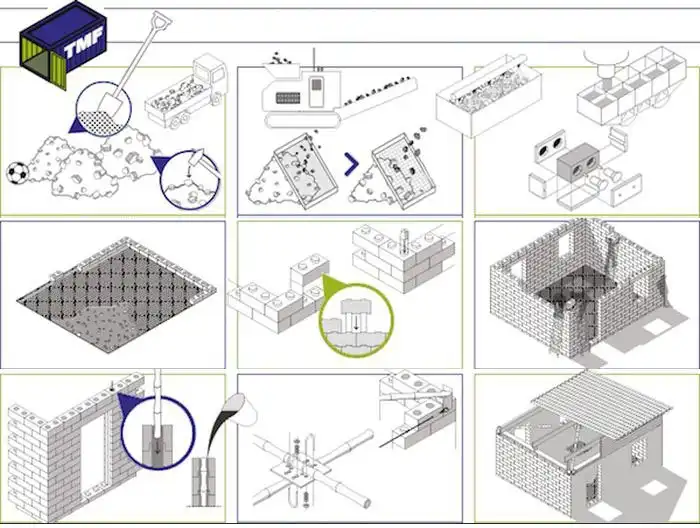 TMF