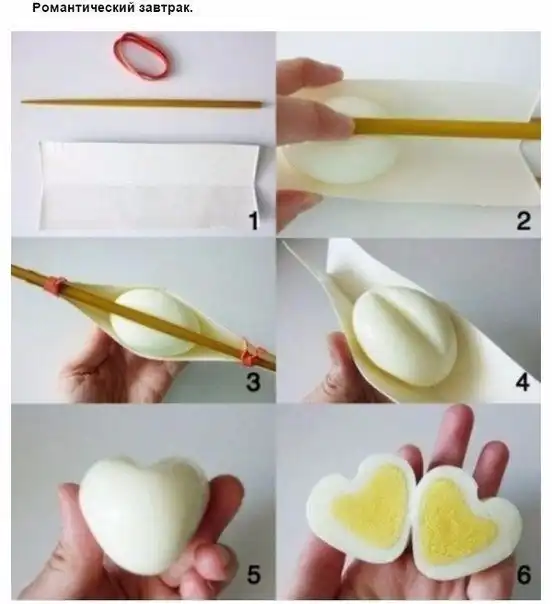 Романтический завтрак.

1

2

3

4

5

6