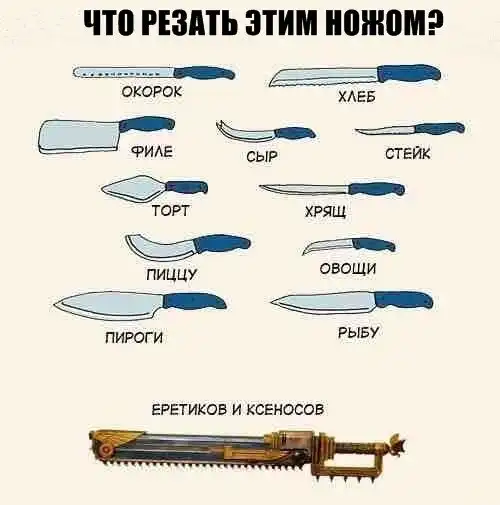 ЧТО РЕЗАТЬ ЭТИМ НОЖОМ?

ОКОРОК

ХЛЕБ

ФИЛЕ

СЫР

СТЕЙК

ТОРТ

ХРЯЩ

ПИЦЦУ

ОВОЩИ

ПИРОГИ

РЫБУ

ЕРЕТИКОВ И КСЕНОСОВ