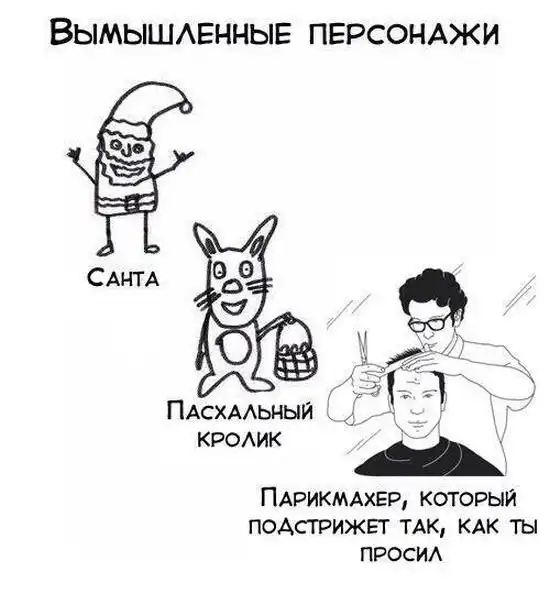 Вымышленные персонажи

Санта

Пасхальный кролик

Парикмахер, который подстрижет так, как ты просил