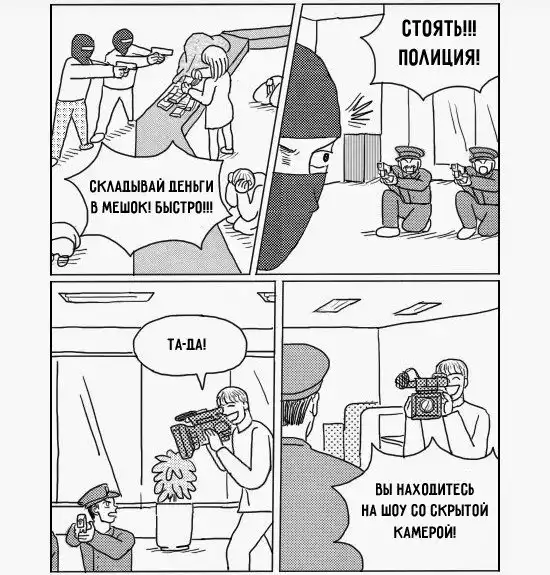 СКЛАДЫВАЙ ДЕНЬГИ В МЕШОК! БЫСТРО!!!

СТОЯТЬ!!! ПОЛИЦИЯ!

ТА-ДА!

ВЫ НАХОДИТЕСЬ НА ШОУ СО СКРЫТОЙ КАМЕРОЙ!