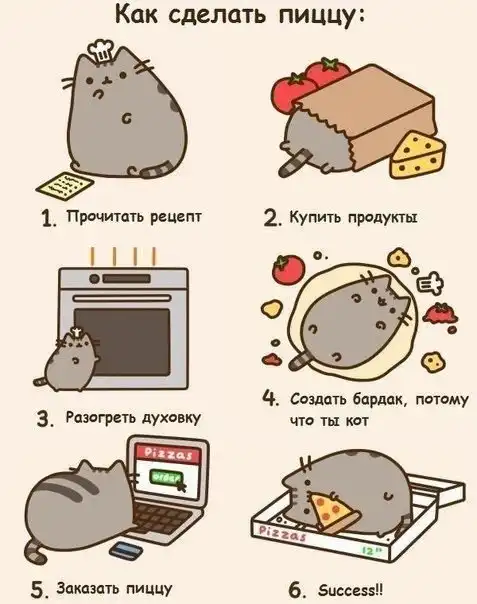 Как сделать пиццу:

1. Прочитать рецепт

2. Купить продукты

3. Разогреть духовку

4. Создать бардак, потому что ты кот

Pizzas

order

5. Заказать пиццу

Pizzas

12"

6. Success!!