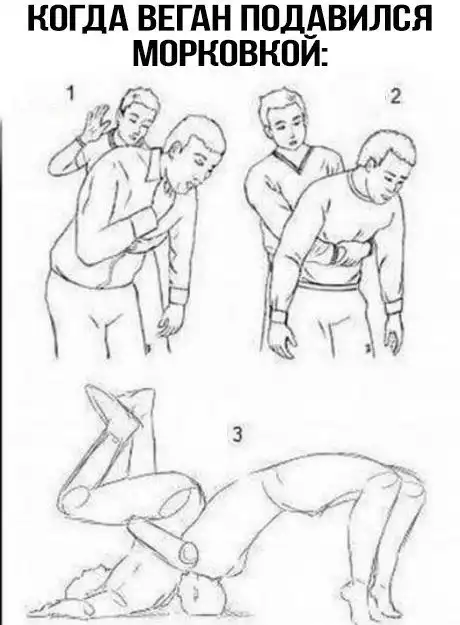 КОГДА ВЕГАН ПОДАВИЛСЯ МОРКОВКОЙ:

1

2

3