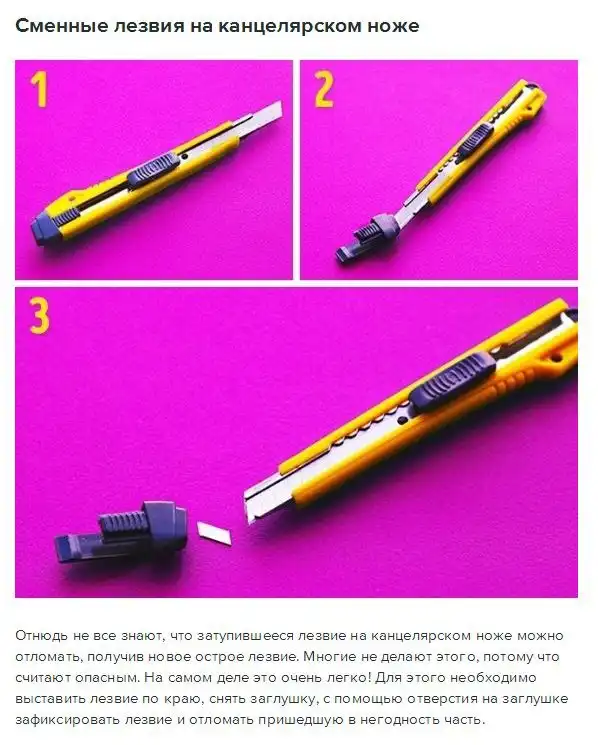 Сменные лезвия на канцелярском ноже

1

2

3

Отнюдь не все знают, что затупившееся лезвие на канцелярском ноже можно отломать, получив новое острое лезвие. Многие не делают этого, потому что считают опасным. На самом деле это очень легко! Для этого необходимо выставить лезвие по краю, снять заглушку, с помощью отверстия на заглушке зафиксировать лезвие и отломать пришедшую в негодность часть.